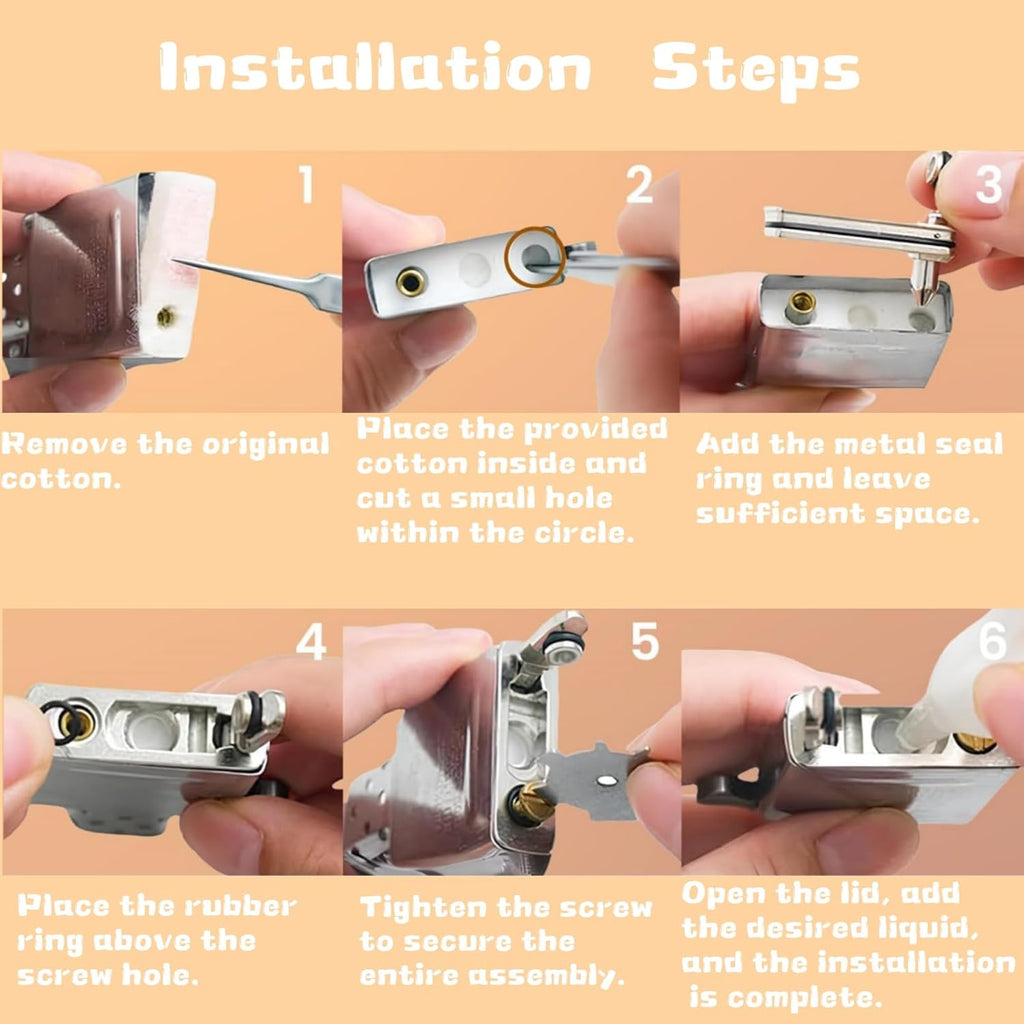 Installation Steps

1

Remove the original cotton.

2

Place the provided cotton inside and cut a small hole within the circle.

3

Add the metal seal ring and leave sufficient space.

4

Place the rubber ring above the screw hole.

5

Tighten the screw to secure the entire assembly.

6

Open the lid, add the desired liquid, and the installation is complete.