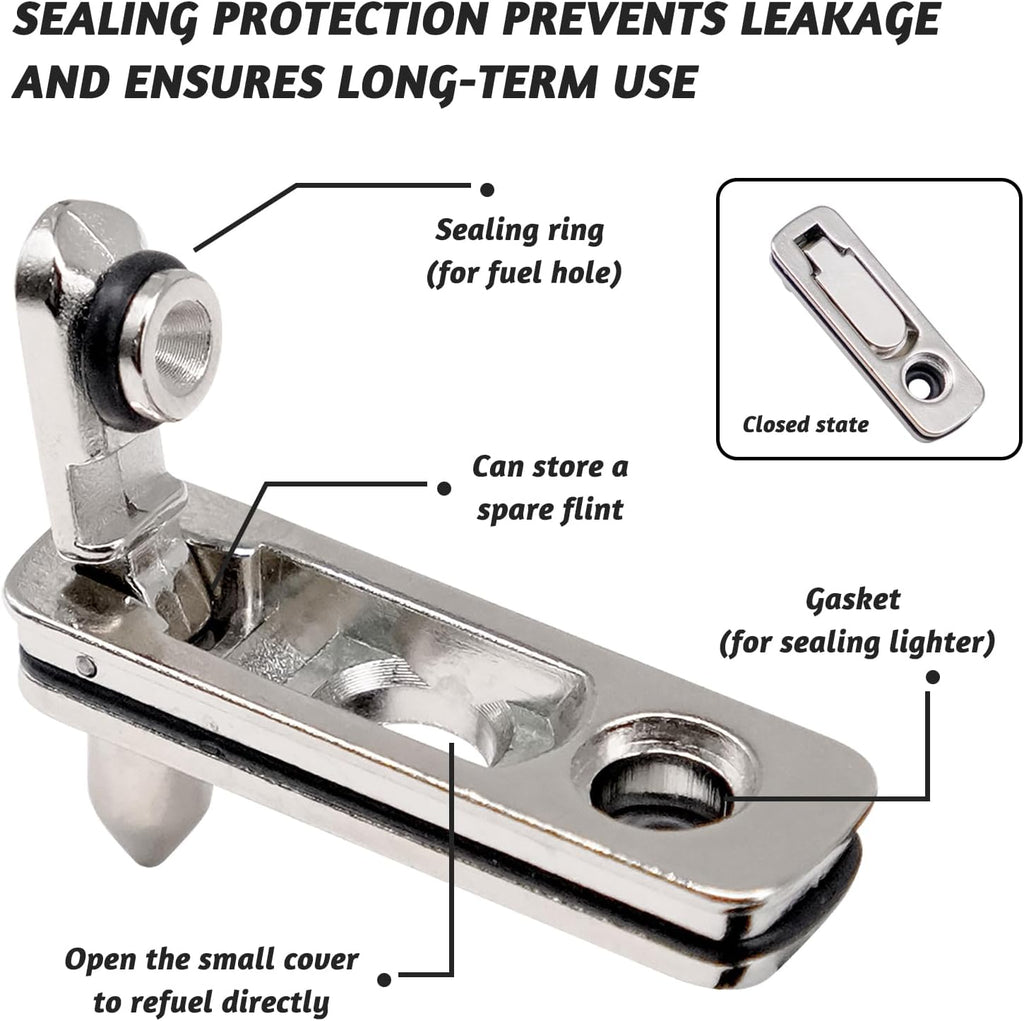 SEALING PROTECTION PREVENTS LEAKAGE AND ENSURES LONG-TERM USE

Sealing ring
(for fuel hole)

Closed state

Can store a
spare flint

Gasket
(for sealing lighter)

Open the small cover
to refuel directly